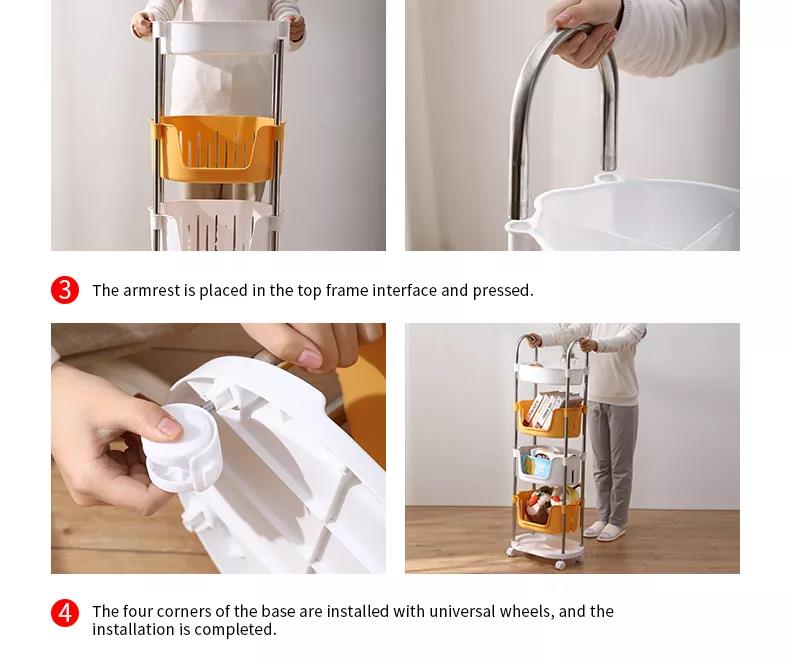 3 The armrest is placed in the top frame interface and pressed.

4 The four corners of the base are installed with universal wheels, and the installation is completed.